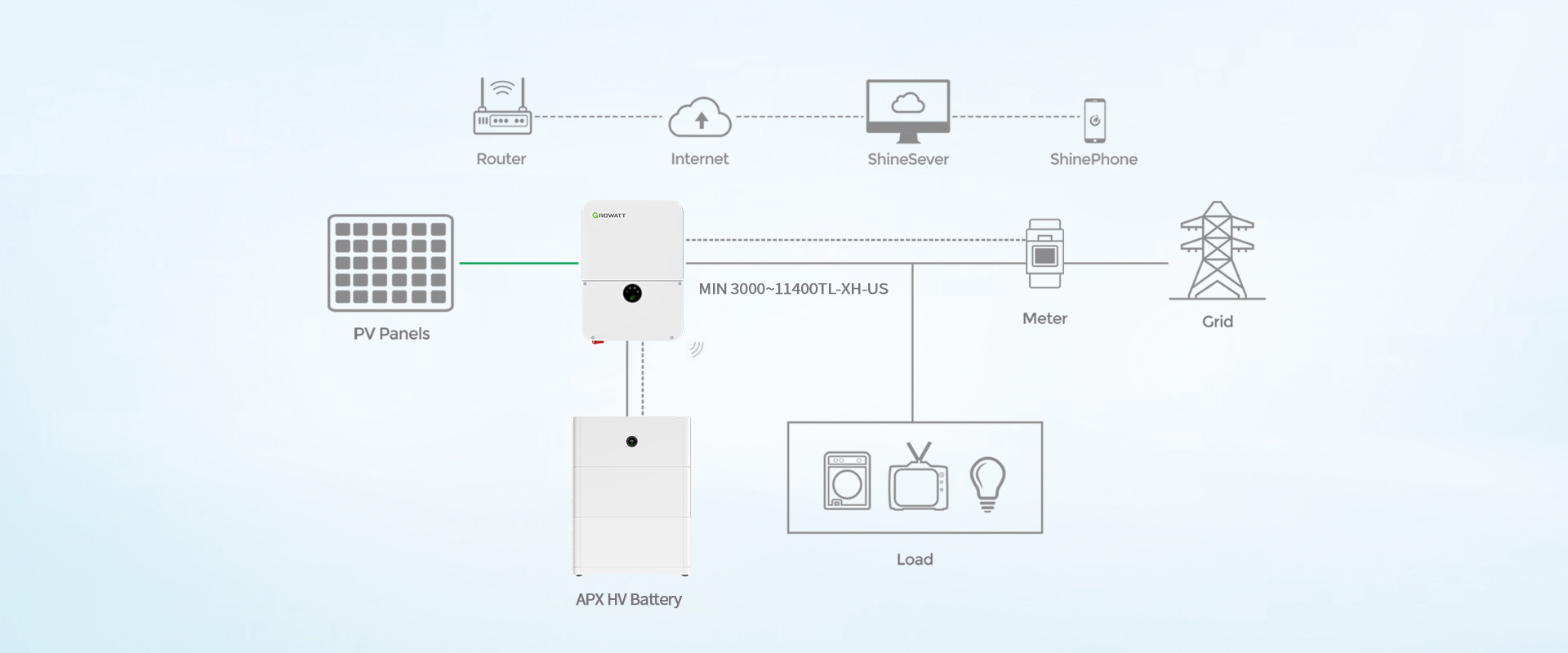 Router

Internet

ShineSever

ShinePhone

GROWATT

PV Panels

MIN 3000~11400TL-XH-US

Meter

Grid

APX HV Battery

Load